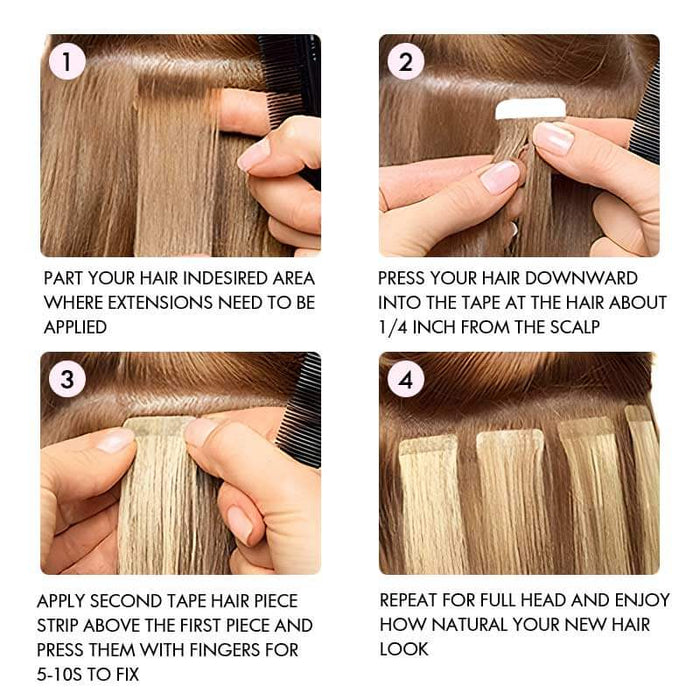 1

PART YOUR HAIR INDESIRED AREA WHERE EXTENSIONS NEED TO BE APPLIED

2

PRESS YOUR HAIR DOWNWARD INTO THE TAPE AT THE HAIR ABOUT 1/4 INCH FROM THE SCALP

3

APPLY SECOND TAPE HAIR PIECE STRIP ABOVE THE FIRST PIECE AND PRESS THEM WITH FINGERS FOR 5-10S TO FIX

4

REPEAT FOR FULL HEAD AND ENJOY HOW NATURAL YOUR NEW HAIR LOOK